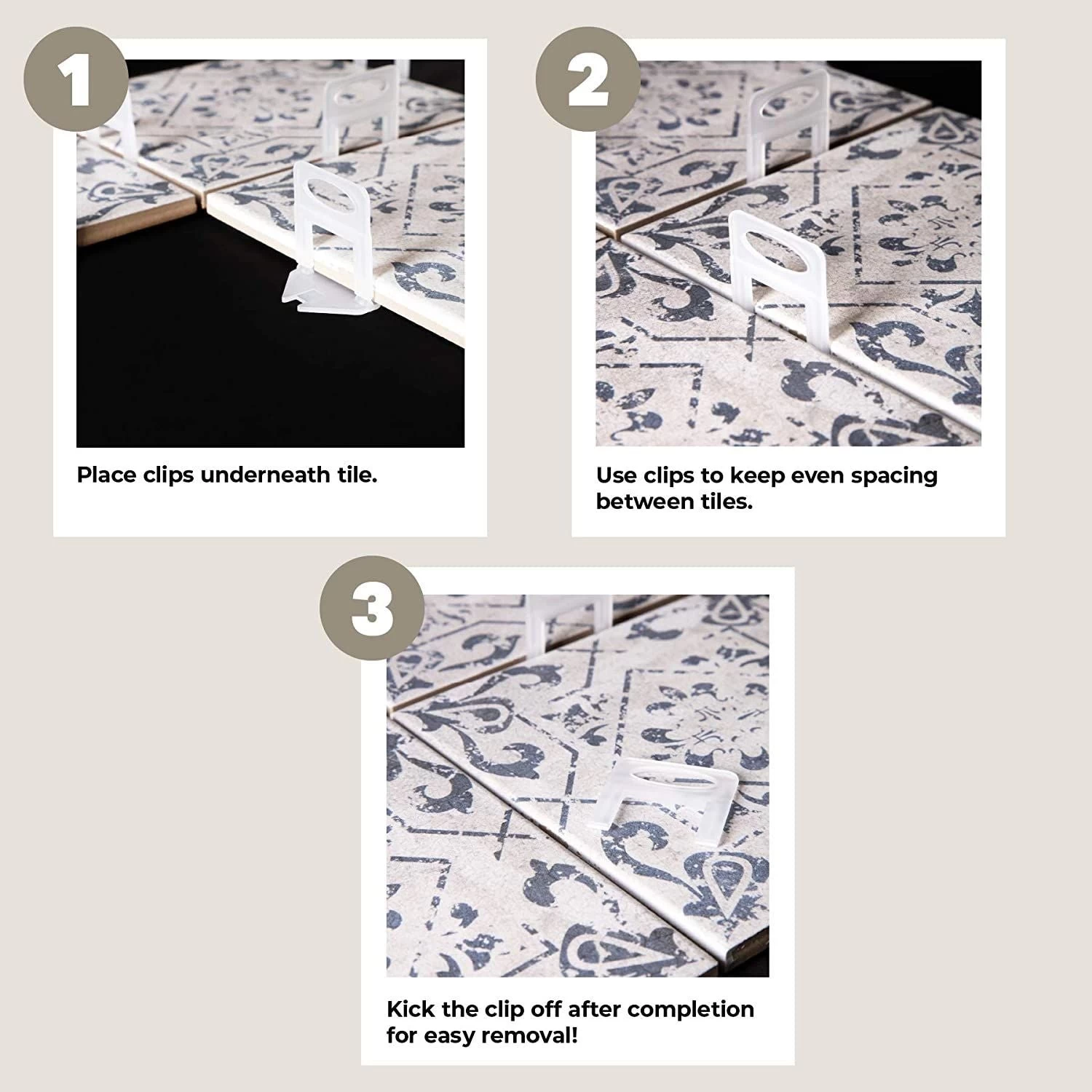 1

Place clips underneath tile.

2

Use clips to keep even spacing between tiles.

3

Kick the clip off after completion for easy removal!