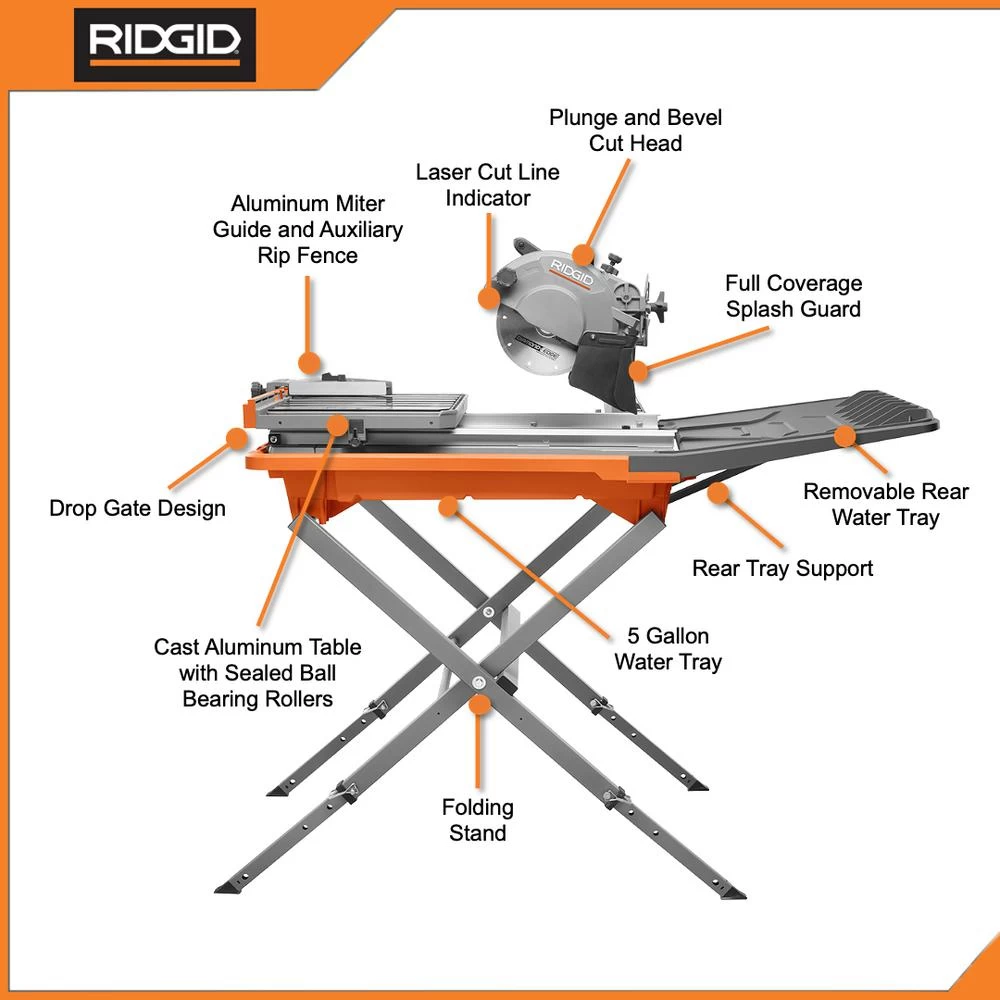 RIDGID

Plunge and Bevel Cut Head

Laser Cut Line Indicator

Aluminum Miter Guide and Auxiliary Rip Fence

RIDGID

Full Coverage Splash Guard

Drop Gate Design

Removable Rear Water Tray

Rear Tray Support

Cast Aluminum Table with Sealed Ball Bearing Rollers

5 Gallon Water Tray

Folding Stand