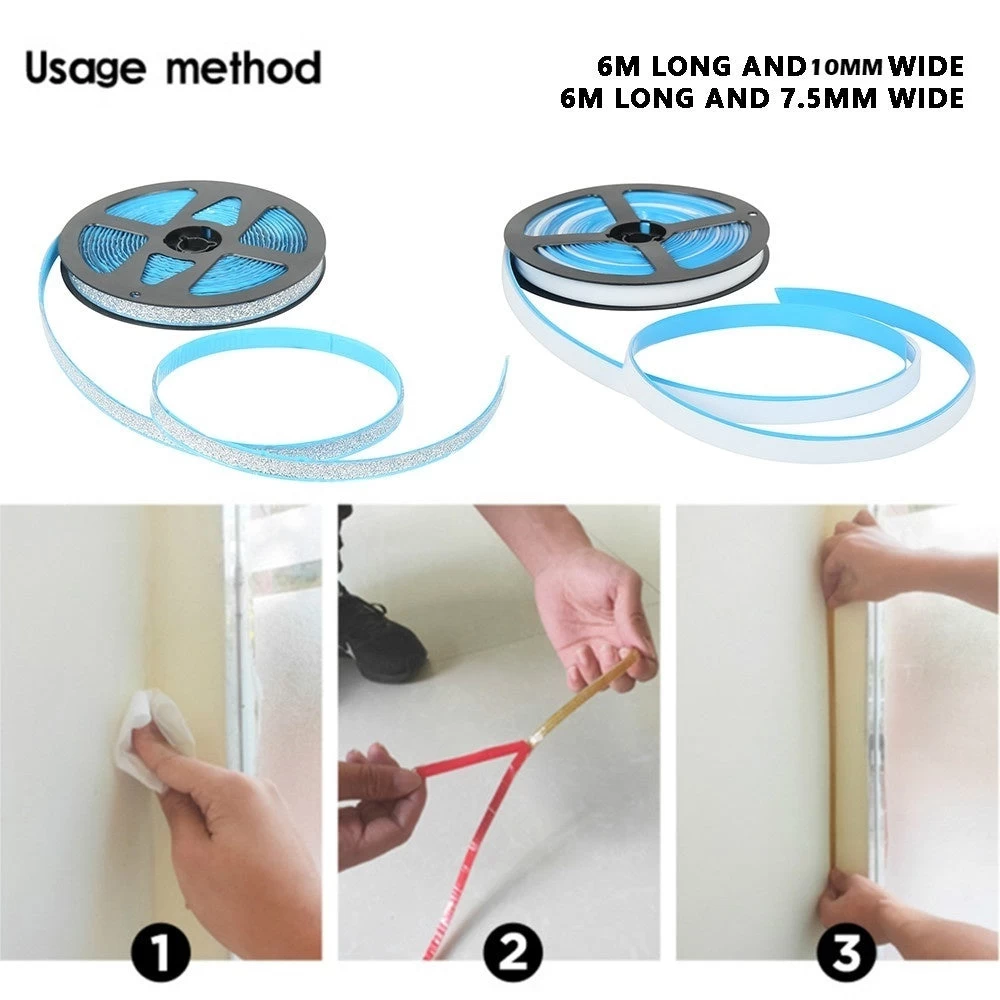 Usage method

6M LONG AND 10MM WIDE
6M LONG AND 7.5MM WIDE

1

2

3